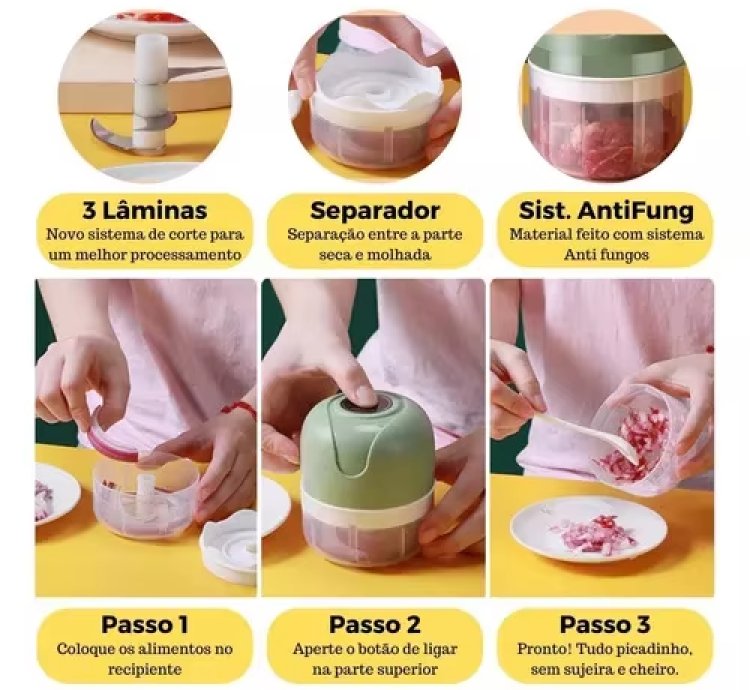 3 Lâminas
Novo sistema de corte para um melhor processamento

Separador
Separação entre a parte seca e molhada

Sist. AntiFung
Material feito com sistema Anti fungos

Passo 1
Coloque os alimentos no recipiente

Passo 2
Aperte o botão de ligar na parte superior

Passo 3
Pronto! Tudo picadinho, sem sujeira e cheiro.